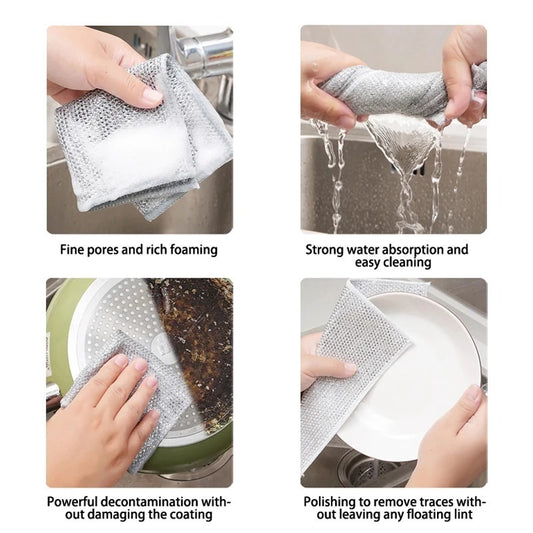 Fine pores and rich foaming

Strong water absorption and easy cleaning

Powerful decontamination without damaging the coating

Polishing to remove traces without leaving any floating lint